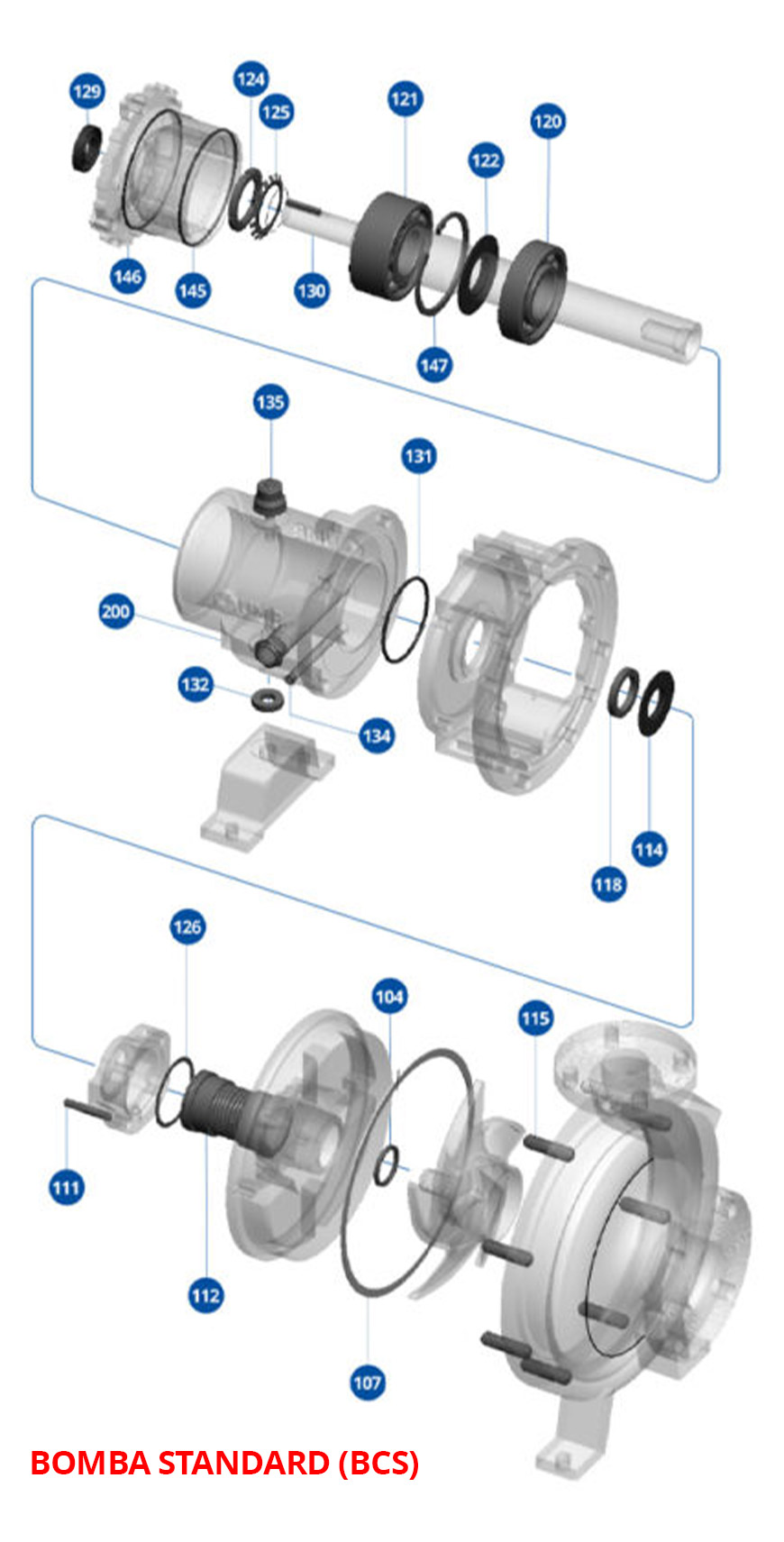 129
124
125
121
122
120
146
145
130
147
135
131
200
132
134
118
114
126
104
115
111
112
107
BOMBA STANDARD (BCS)